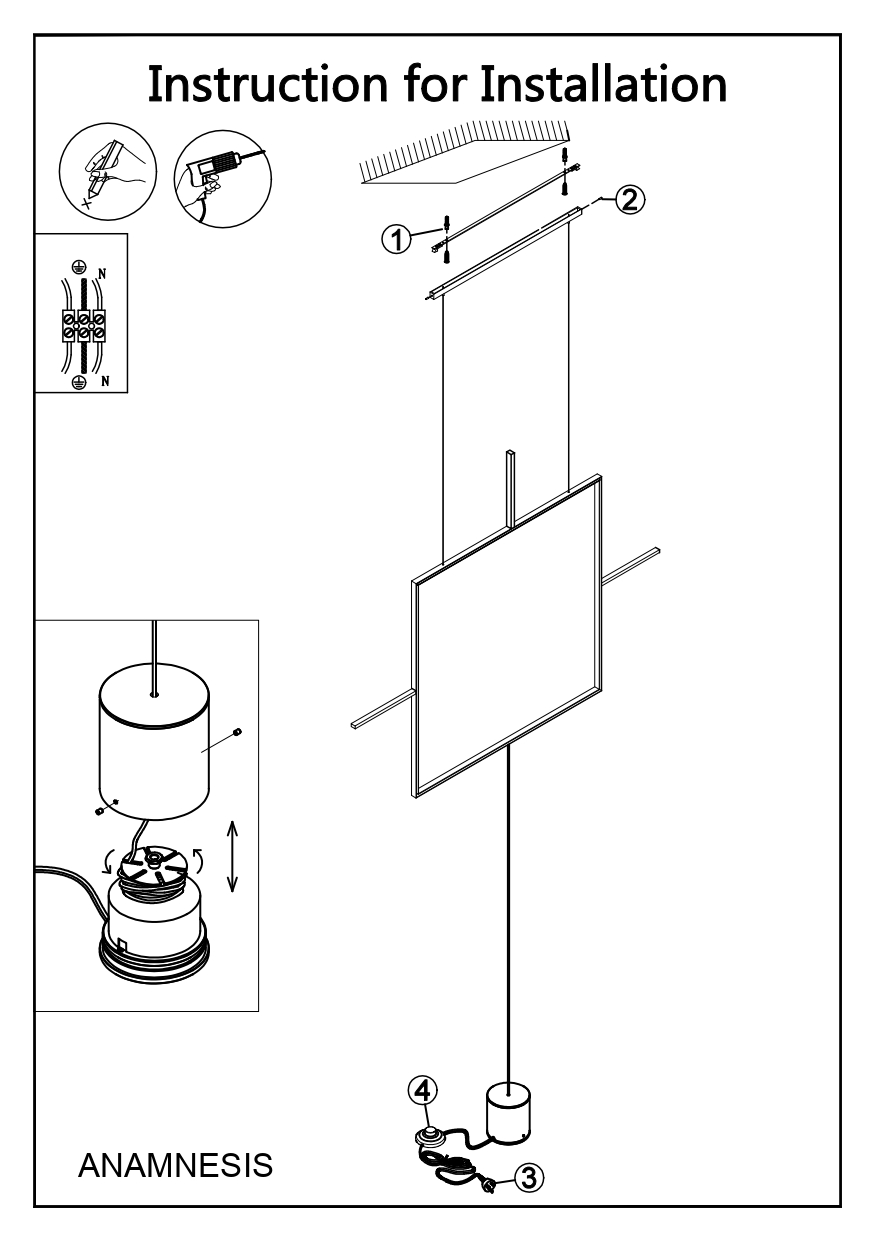 Instruction for Installation

N

N

1

2

4

3

ANAMNESIS